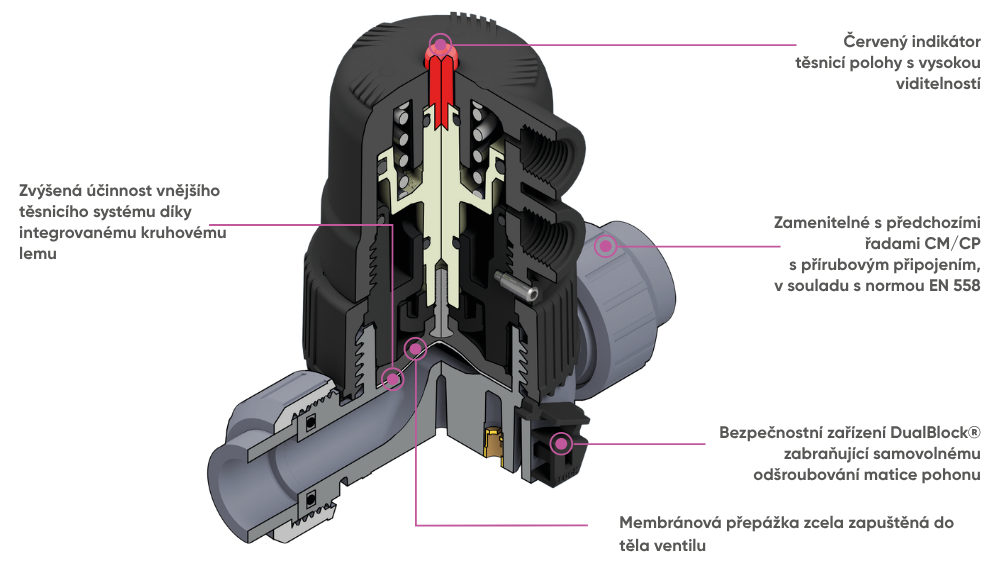 Červený indikátor těsnicí polohy s vysokou viditelností

Zvýšená účinnost vnějšího těsnicího systému díky integrovanému kruhovému lemu

Zamenitelné s předchozími řadami CM/CP s přírubovým připojením, v souladu s normou EN 558

Bezpečnostní zařízení DualBlock® zabraňující samovolnému odšroubování matice pohonu

Membránová přepážka zcela zapuštěná do těla ventilu